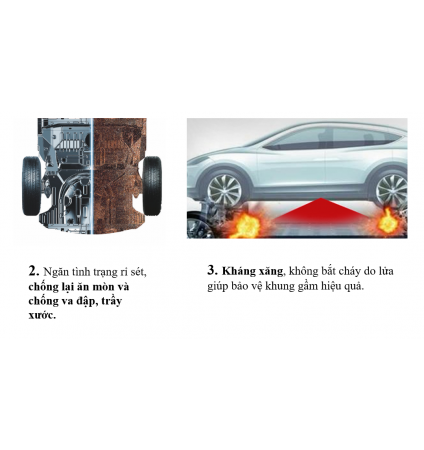 2. Ngăn tình trạng rỉ sét, chống lại ăn mòn và chống va đập, trầy xước.

3. Kháng xăng, không bắt cháy do lửa giúp bảo vệ khung gầm hiệu quả.